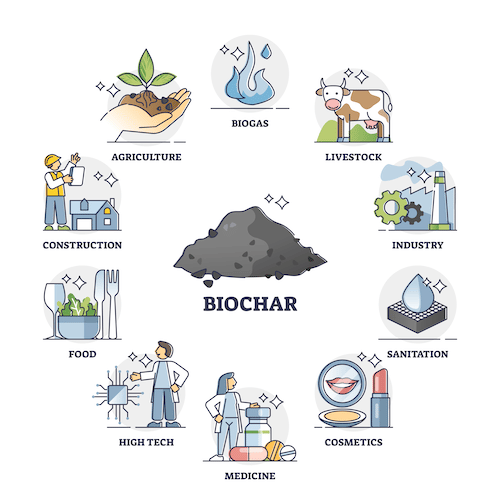 BIOGAS

AGRICULTURE

LIVESTOCK

CONSTRUCTION

INDUSTRY

BIOCHAR

FOOD

SANITATION

HIGH TECH

COSMETICS

MEDICINE